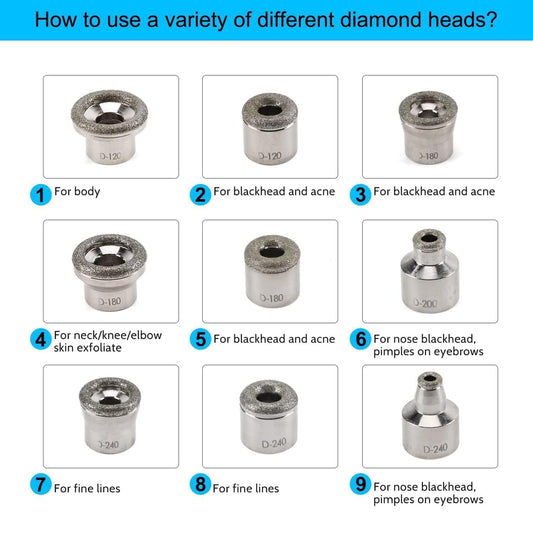 How to use a variety of different diamond heads?

D-120

1 For body

D-120

2 For blackhead and acne

D-180

3 For blackhead and acne

D-180

4 For neck/knee/elbow skin exfoliate

D-180

5 For blackhead and acne

D-200

6 For nose blackhead, pimples on eyebrows

D-240

7 For fine lines

D-240

8 For fine lines

D-240

9 For nose blackhead, pimples on eyebrows