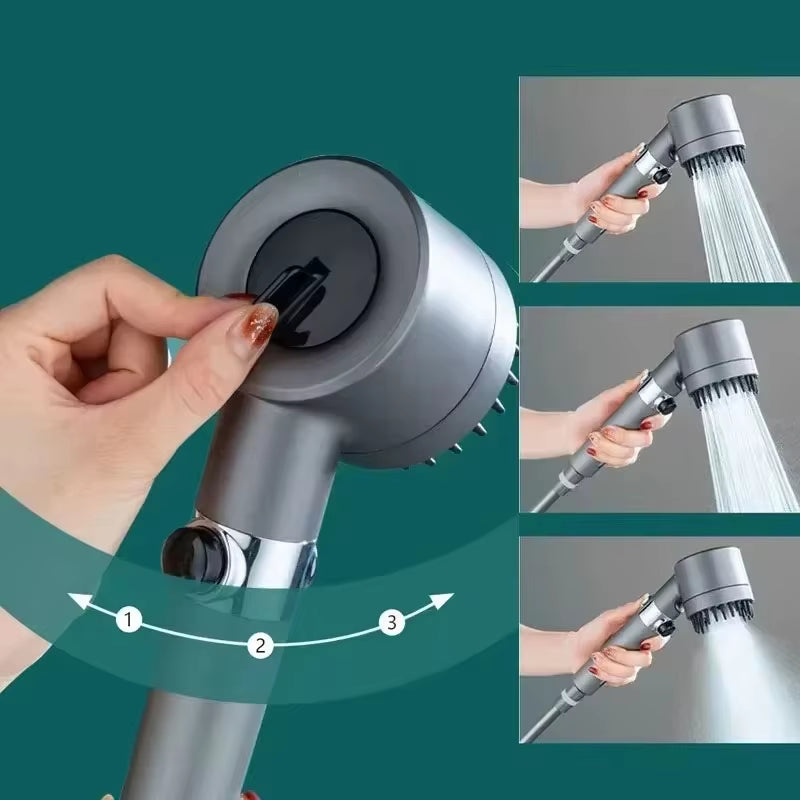 1
2
3