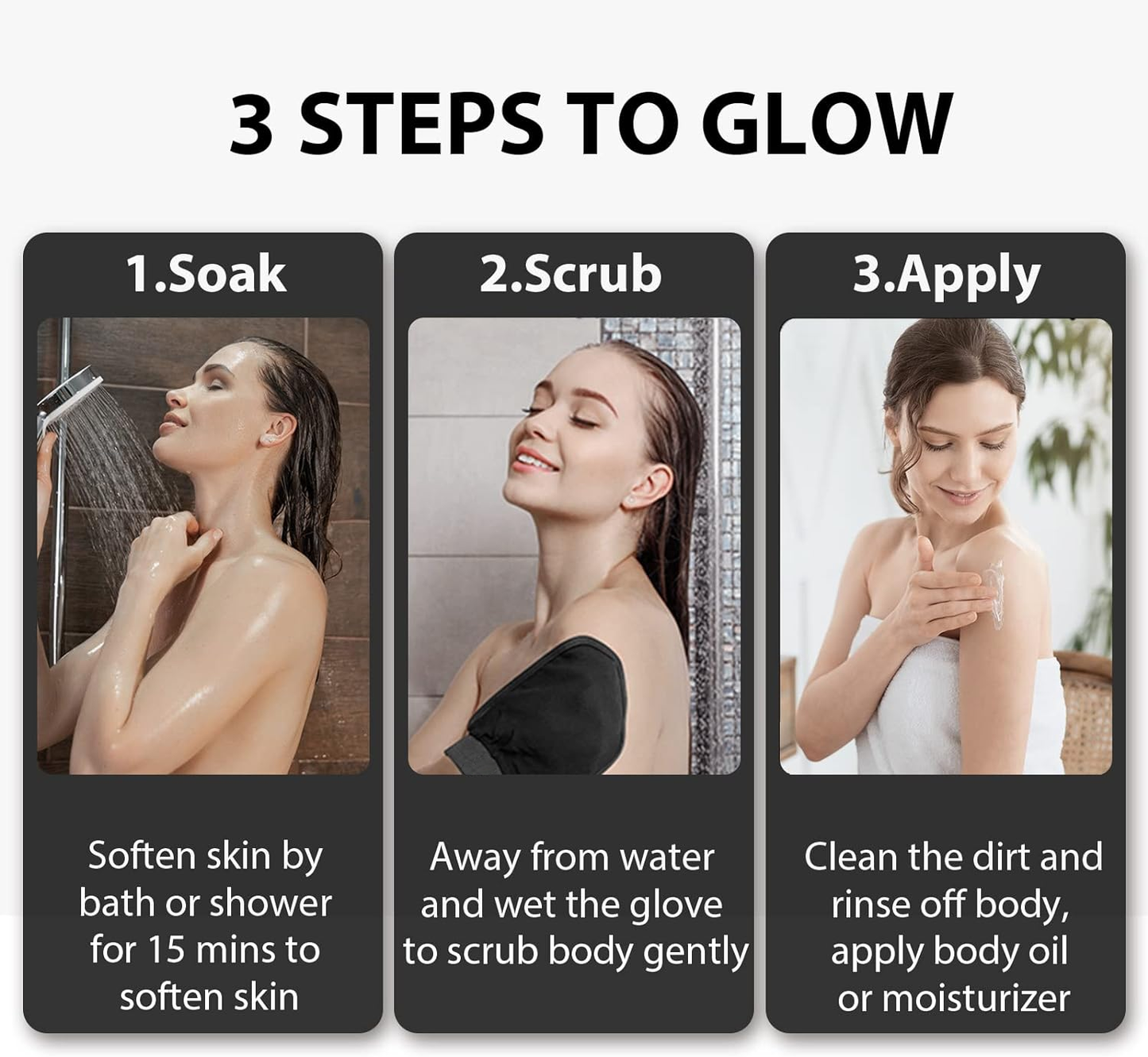 3 STEPS TO GLOW

1.Soak

Soften skin by bath or shower for 15 mins to soften skin

2.Scrub

Away from water and wet the glove to scrub body gently

3.Apply

Clean the dirt and rinse off body, apply body oil or moisturizer