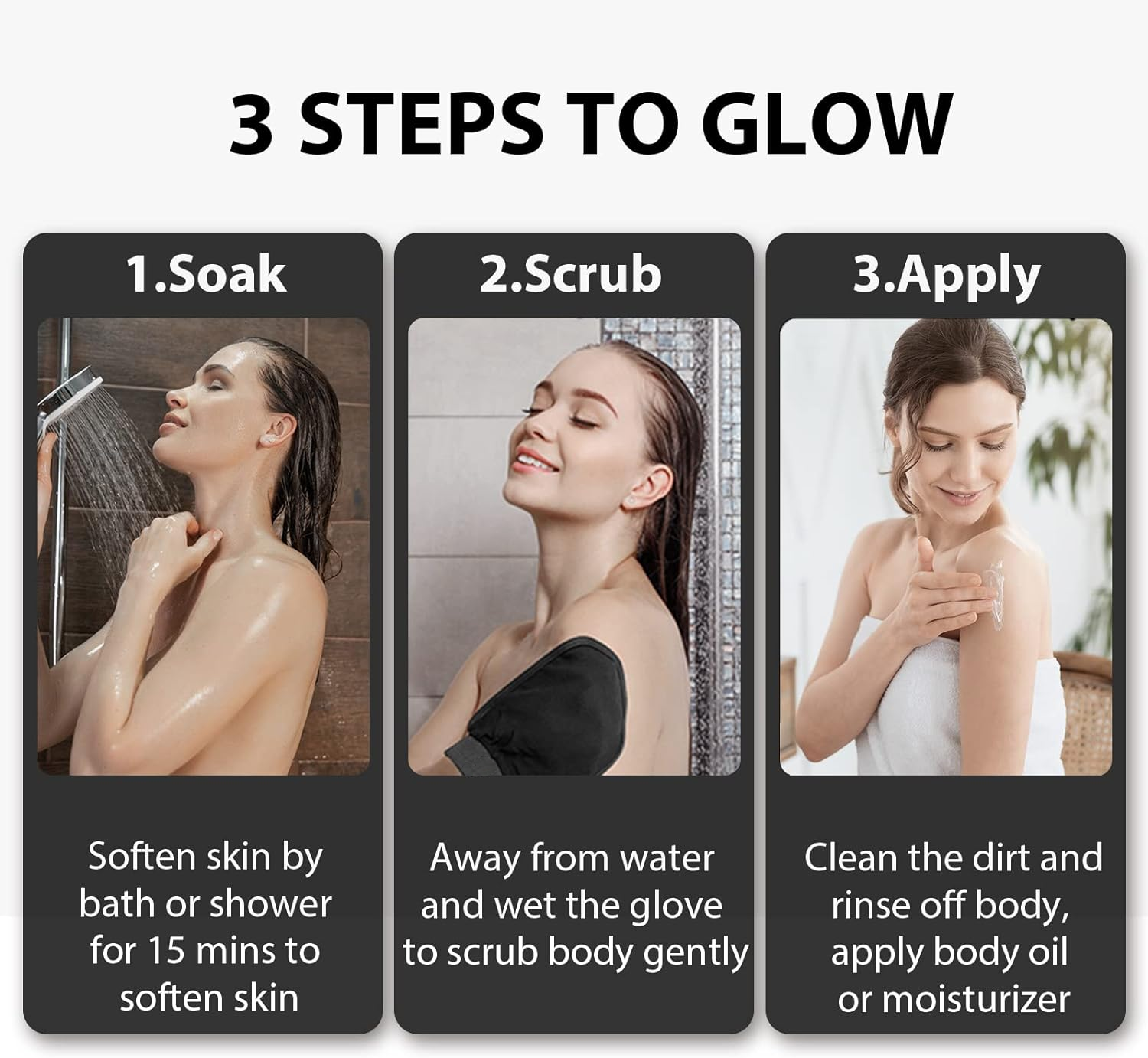 3 STEPS TO GLOW

1.Soak

Soften skin by bath or shower for 15 mins to soften skin

2.Scrub

Away from water and wet the glove to scrub body gently

3.Apply

Clean the dirt and rinse off body, apply body oil or moisturizer